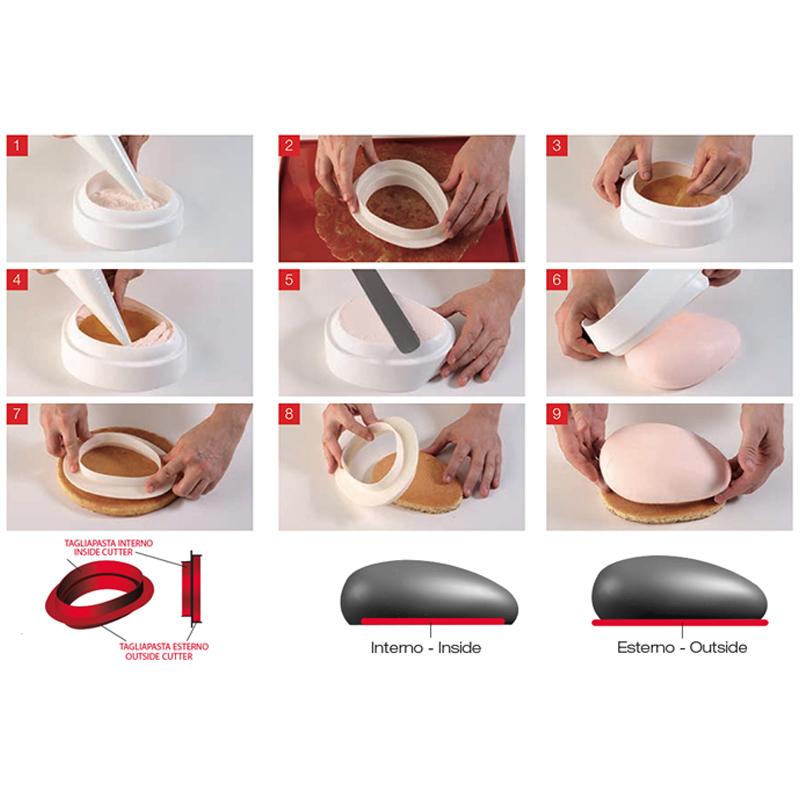 1

2

3

4

5

6

7

8

9

TAGLIAPASTA INTERNO
INSIDE CUTTER

TAGLIAPASTA ESTERNO
OUTSIDE CUTTER

Interno - Inside

Esterno - Outside