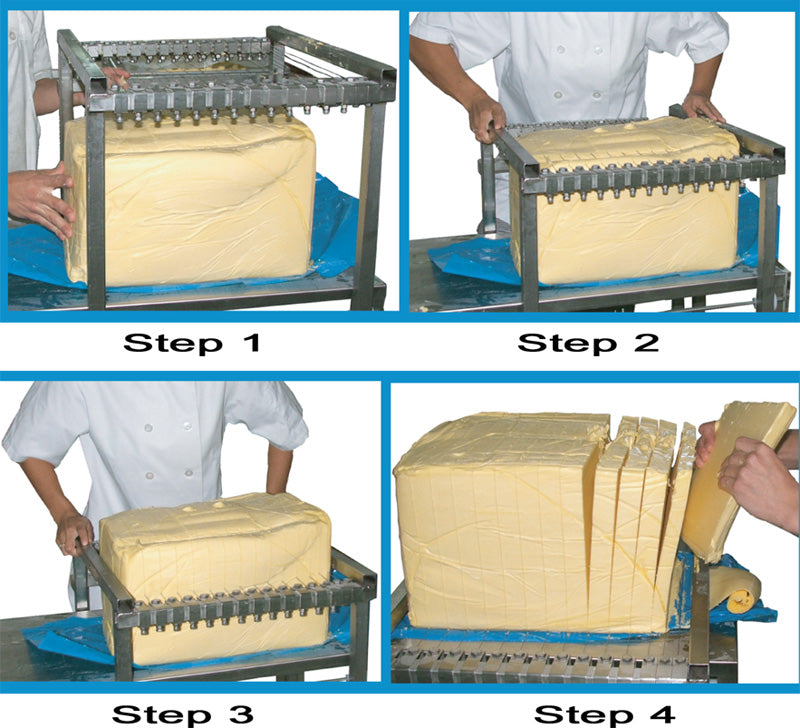 Step 1

Step 2

Step 3

Step 4